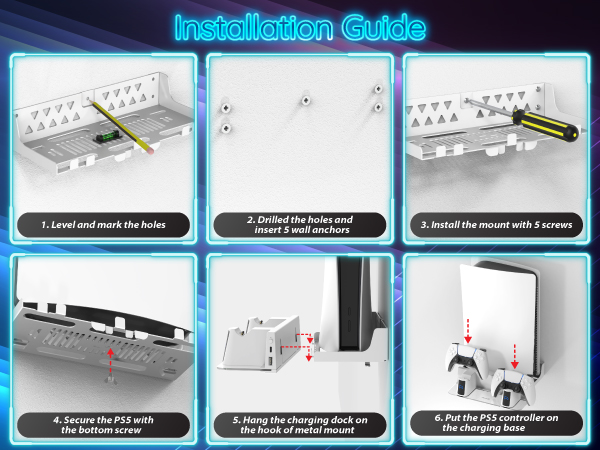 Installation Guide

1. Level and mark the holes

2. Drilled the holes and insert 5 wall anchors

3. Install the mount with 5 screws

4. Secure the PS5 with the bottom screw

5. Hang the charging dock on the hook of metal mount

6. Put the PS5 controller on the charging base