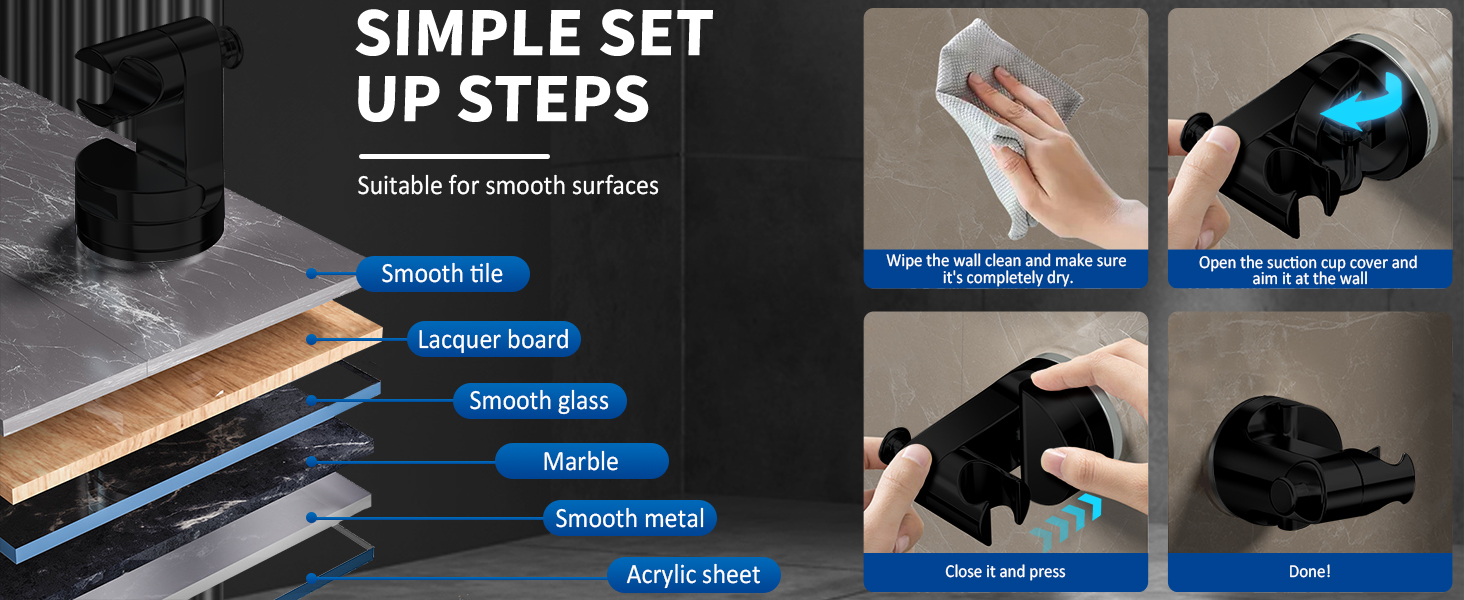 SIMPLE SET UP STEPS

Suitable for smooth surfaces

Smooth tile

Lacquer board

Smooth glass

Marble

Smooth metal

Acrylic sheet

Wipe the wall clean and make sure it's completely dry.

Open the suction cup cover and aim it at the wall

Close it and press

Done!