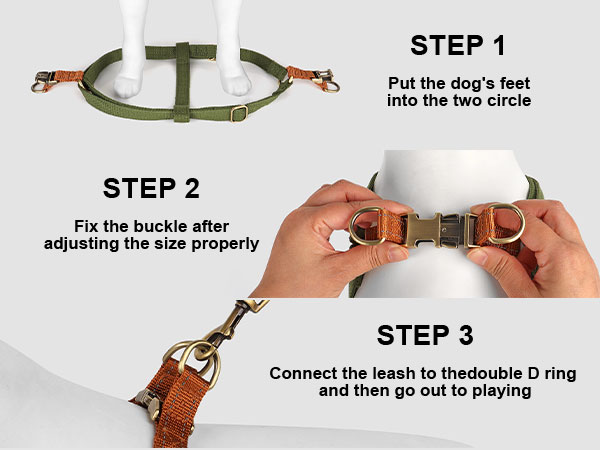 STEP 1

Put the dog's feet into the two circle

STEP 2

Fix the buckle after adjusting the size properly

STEP 3

Connect the leash to thedouble D ring and then go out to playing