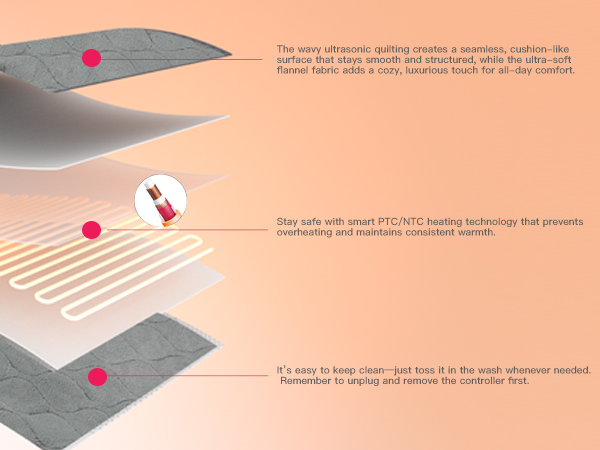 The wavy ultrasonic quilting creates a seamless, cushion-like surface that stays smooth and structured, while the ultra-soft flannel fabric adds a cozy, luxurious touch for all-day comfort.

Stay safe with smart PTC/NTC heating technology that prevents overheating and maintains consistent warmth.

It's easy to keep clean—just toss it in the wash whenever needed. Remember to unplug and remove the controller first.