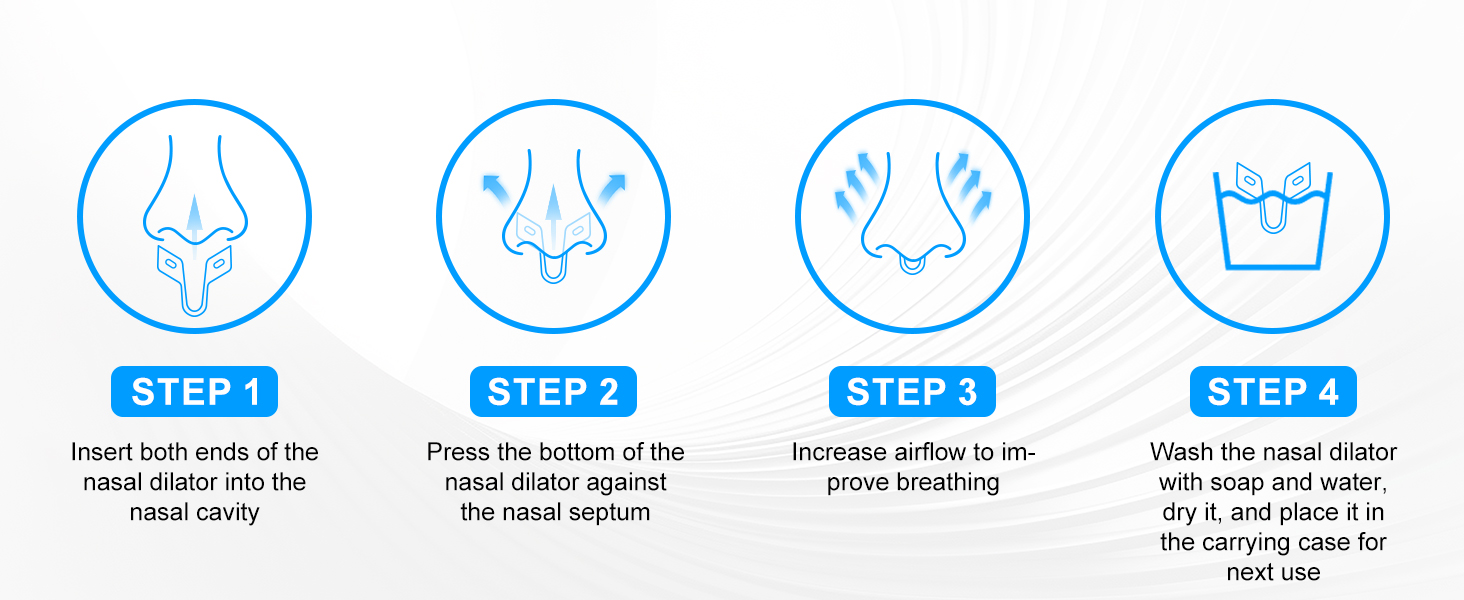 STEP 1

Insert both ends of the nasal dilator into the nasal cavity

STEP 2

Press the bottom of the nasal dilator against the nasal septum

STEP 3

Increase airflow to improve breathing

STEP 4

Wash the nasal dilator with soap and water, dry it, and place it in the carrying case for next use