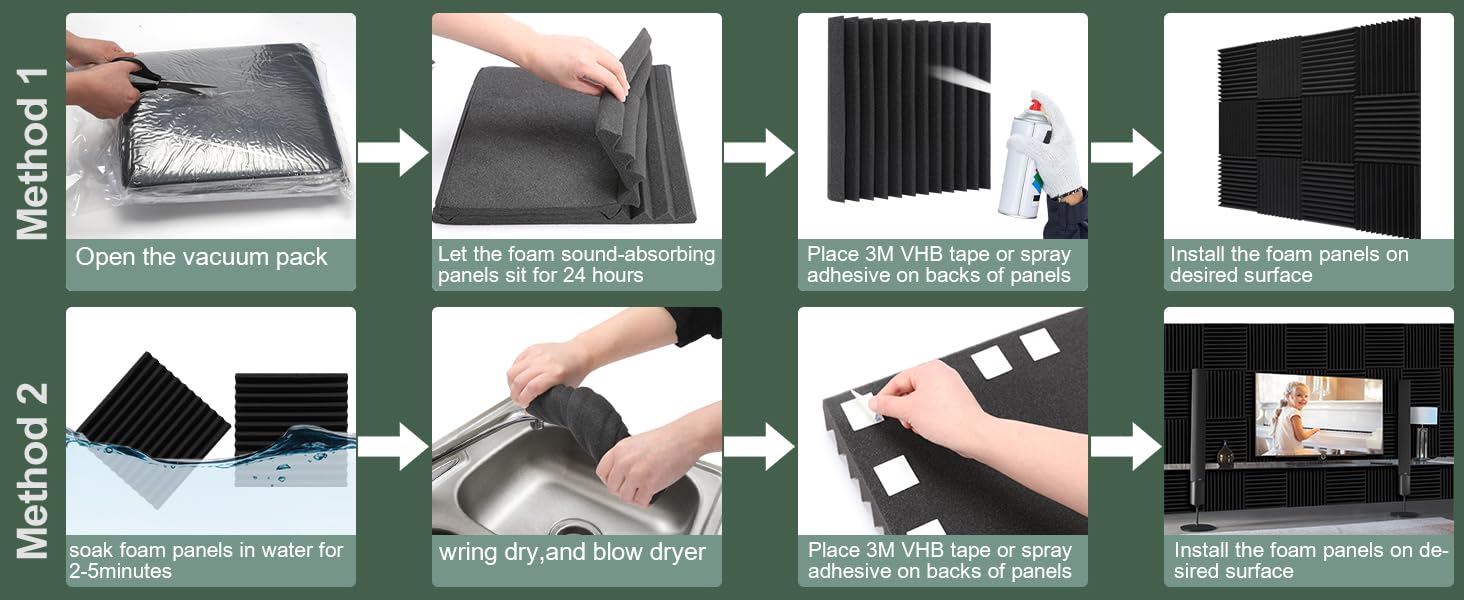 Method 1

Open the vacuum pack

Let the foam sound-absorbing panels sit for 24 hours

Place 3M VHB tape or spray adhesive on backs of panels

Install the foam panels on desired surface

Method 2

soak foam panels in water for 2-5minutes

wring dry,and blow dryer

Place 3M VHB tape or spray adhesive on backs of panels

Install the foam panels on desired surface