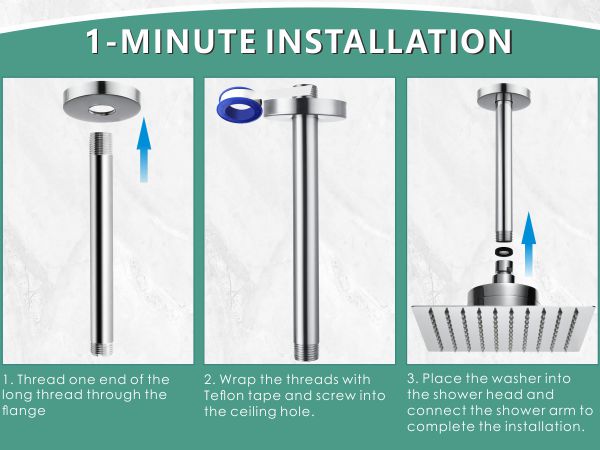 1-MINUTE INSTALLATION

1. Thread one end of the long thread through the flange

2. Wrap the threads with Teflon tape and screw into the ceiling hole.

3. Place the washer into the shower head and connect the shower arm to complete the installation.