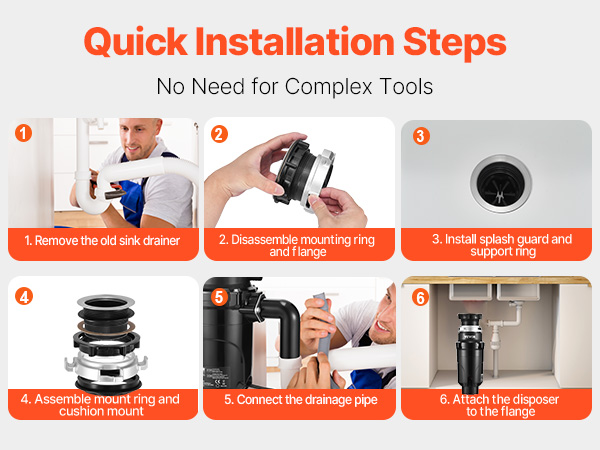 Quick Installation Steps

No Need for Complex Tools

1

1. Remove the old sink drainer

2

2. Disassemble mounting ring and flange

3

3. Install splash guard and support ring

4

4. Assemble mount ring and cushion mount

5

5. Connect the drainage pipe

6

6. Attach the disposer to the flange