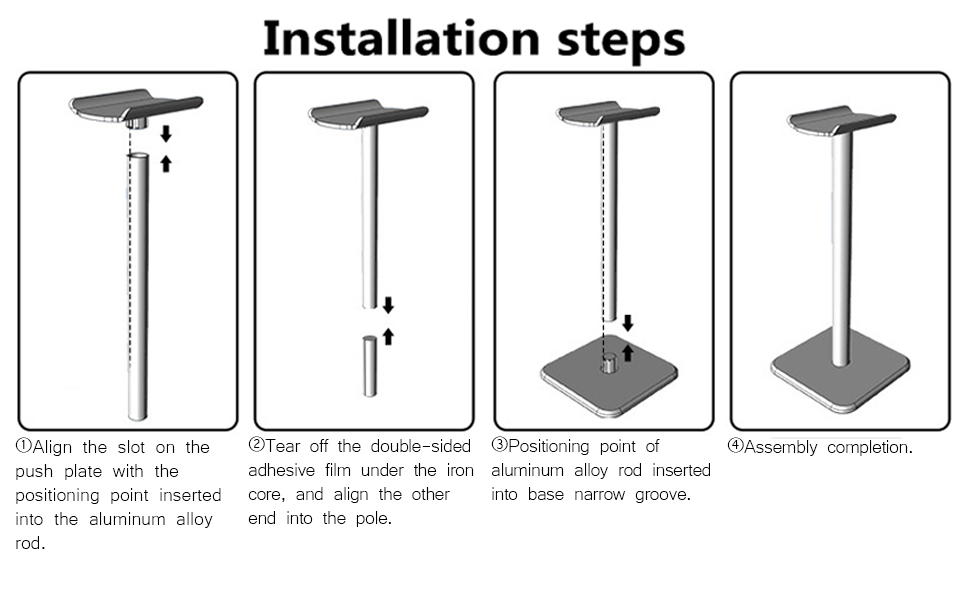 Installation steps

①Align the slot on the push plate with the positioning point inserted into the aluminum alloy rod.

②Tear off the double-sided adhesive film under the iron core, and align the other end into the pole.

③Positioning point of aluminum alloy rod inserted into base narrow groove.

④Assembly completion.