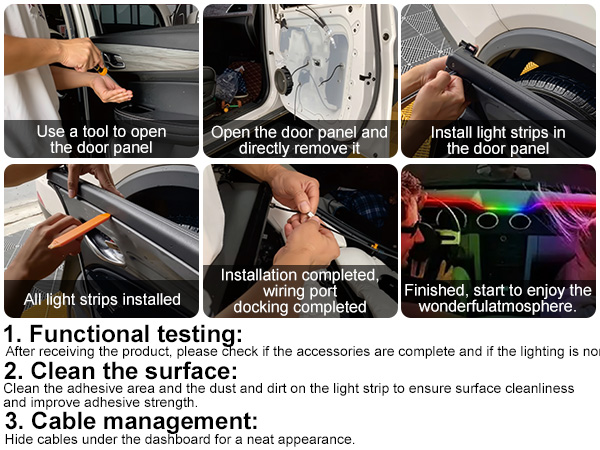 Use a tool to open the door panel

Open the door panel and directly remove it

Install light strips in the door panel

All light strips installed

Installation completed, wiring port docking completed

Finished, start to enjoy the wonderfulatmosphere.

1. Functional testing:
After receiving the product, please check if the accessories are complete and if the lighting is nor

2. Clean the surface:
Clean the adhesive area and the dust and dirt on the light strip to ensure surface cleanliness and improve adhesive strength.

3. Cable management:
Hide cables under the dashboard for a neat appearance.