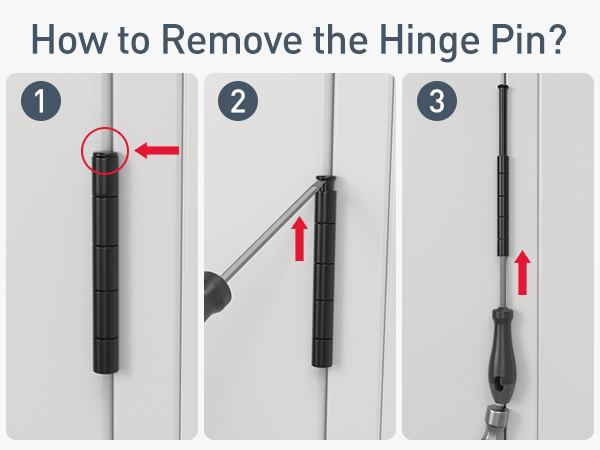 How to Remove the Hinge Pin?

1

2

3