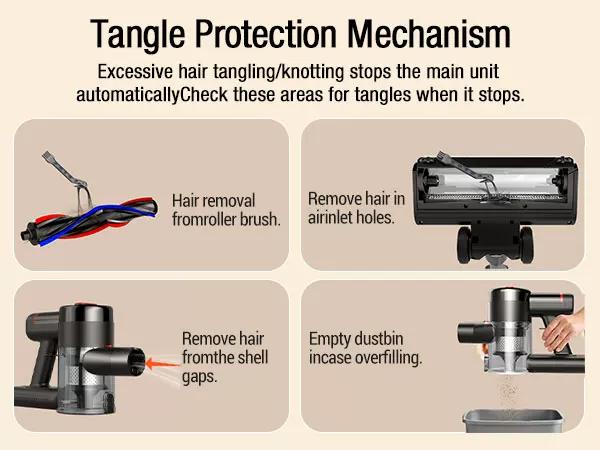 Tangle Protection Mechanism

Excessive hair tangling/knotting stops the main unit automaticallyCheck these areas for tangles when it stops.

Hair removal fromroller brush.

Remove hair in airinlet holes.

Remove hair fromthe shell gaps.

Empty dustbin incase overfilling.