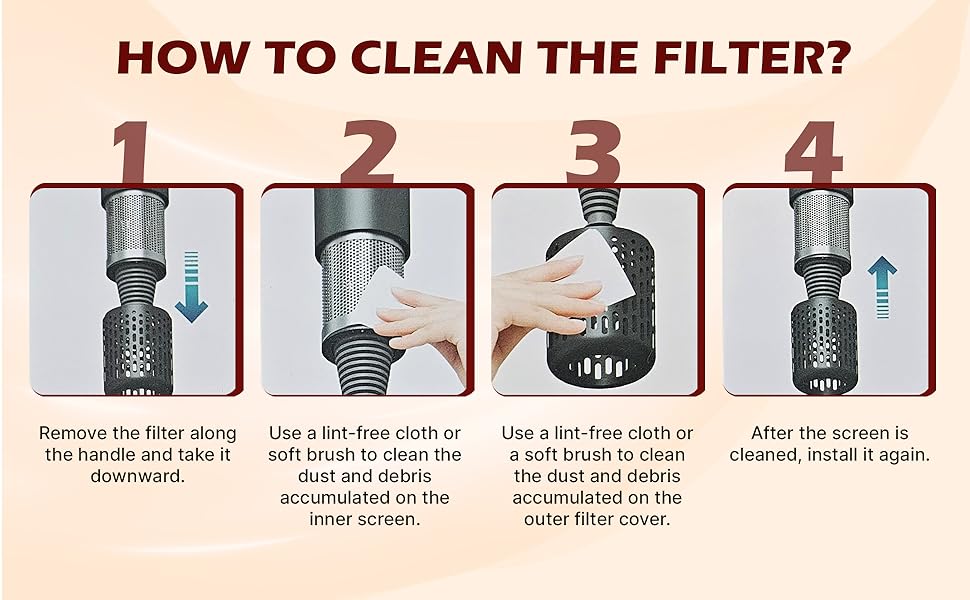 HOW TO CLEAN THE FILTER?

1

Remove the filter along the handle and take it downward.

2

Use a lint-free cloth or soft brush to clean the dust and debris accumulated on the inner screen.

3

Use a lint-free cloth or a soft brush to clean the dust and debris accumulated on the outer filter cover.

4

After the screen is cleaned, install it again.