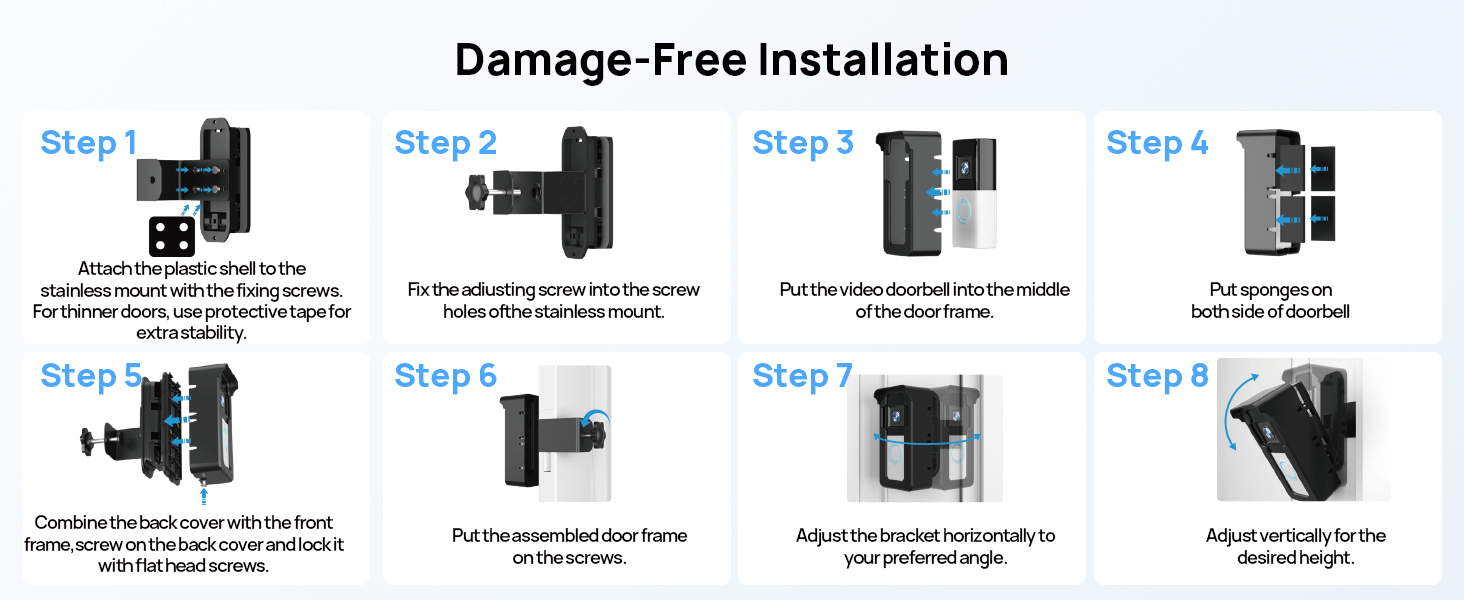 Damage-Free Installation

Step 1
Attach the plastic shell to the stainless mount with the fixing screws. For thinner doors, use protective tape for extra stability.

Step 2
Fix the adiusting screw into the screw holes ofthe stainless mount.

Step 3
Put the video doorbell into the middle of the door frame.

Step 4
Put sponges on both side of doorbell

Step 5
Combine the back cover with the front frame,screw on the back cover and lock it with flat head screws.

Step 6
Put the assembled door frame on the screws.

Step 7
Adjust the bracket horizontally to your preferred angle.

Step 8
Adjust vertically for the desired height.