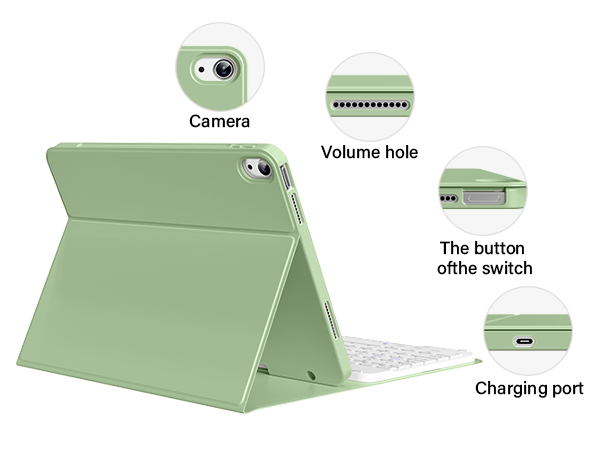 Camera

Volume hole

The button ofthe switch

Charging port