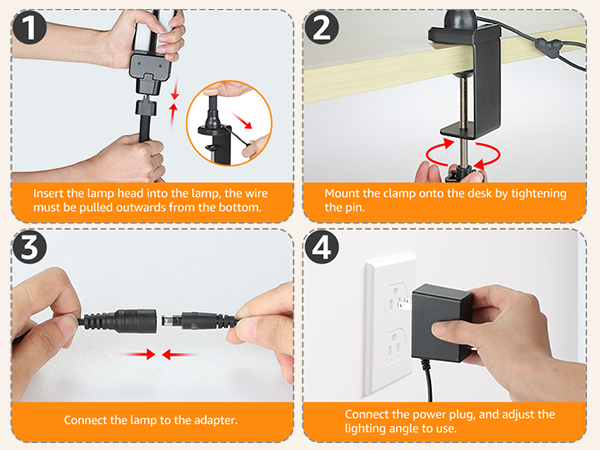 1

Insert the lamp head into the lamp, the wire must be pulled outwards from the bottom.

2

Mount the clamp onto the desk by tightening the pin.

3

Connect the lamp to the adapter.

4

Connect the power plug, and adjust the lighting angle to use.