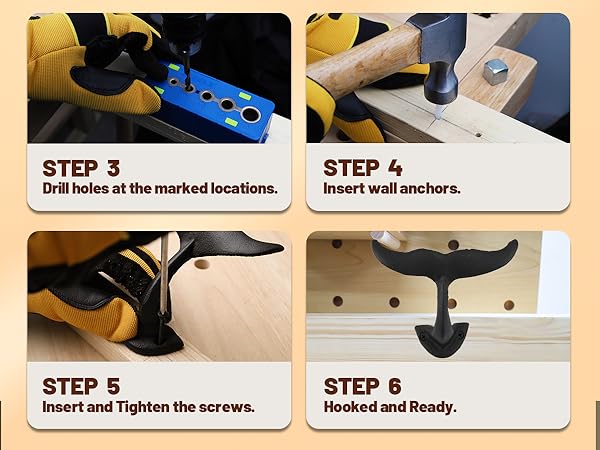 STEP 3
Drill holes at the marked locations.

STEP 4
Insert wall anchors.

STEP 5
Insert and Tighten the screws.

STEP 6
Hooked and Ready.