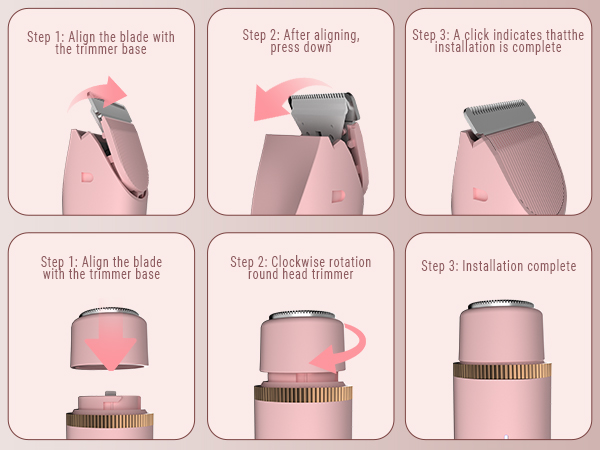 Step 1: Align the blade with the trimmer base

Step 2: After aligning, press down

Step 3: A click indicates thatthe installation is complete

Step 1: Align the blade with the trimmer base

Step 2: Clockwise rotation round head trimmer

Step 3: Installation complete