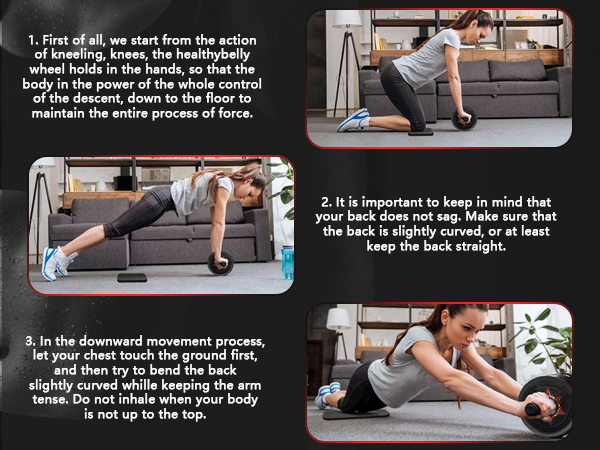 1. First of all, we start from the action of kneeling, knees, the healthybelly wheel holds in the hands, so that the body in the power of the whole control of the descent, down to the floor to maintain the entire process of force.

2. It is important to keep in mind that your back does not sag. Make sure that the back is slightly curved, or at least keep the back straight.

3. In the downward movement process, let your chest touch the ground first, and then try to bend the back slightly curved whille keeping the arm tense. Do not inhale when your body is not up to the top.