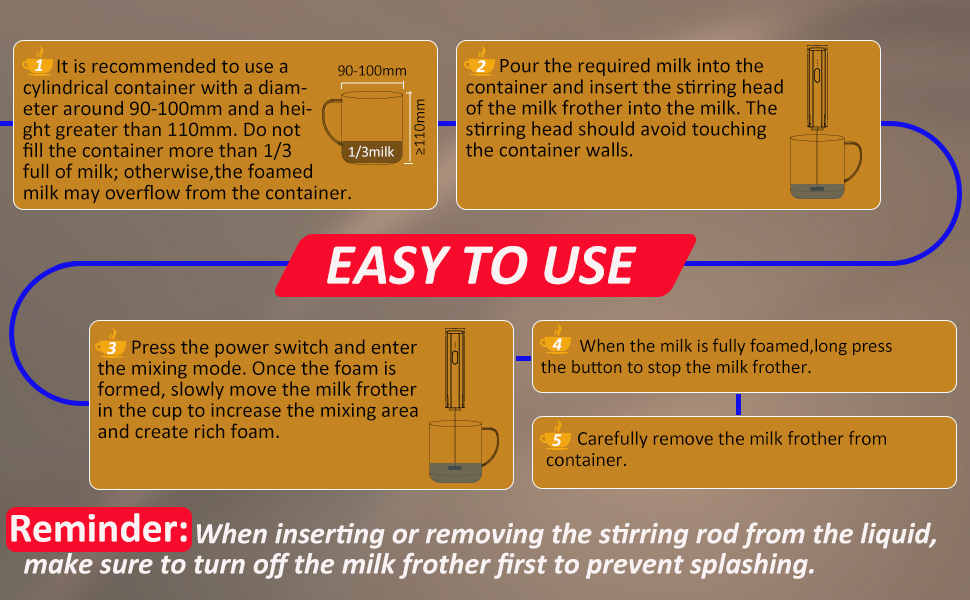 1 It is recommended to use a cylindrical container with a diameter around 90-100mm and a height greater than 110mm. Do not fill the container more than 1/3 full of milk; otherwise,the foamed milk may overflow from the container.

90-100mm

≥110mm

1/3milk

2 Pour the required milk into the container and insert the stirring head of the milk frother into the milk. The stirring head should avoid touching the container walls.

EASY TO USE

3 Press the power switch and enter the mixing mode. Once the foam is formed, slowly move the milk frother in the cup to increase the mixing area and create rich foam.

4 When the milk is fully foamed,long press the button to stop the milk frother.

5 Carefully remove the milk frother from container.

Reminder: When inserting or removing the stirring rod from the liquid, make sure to turn off the milk frother first to prevent splashing.