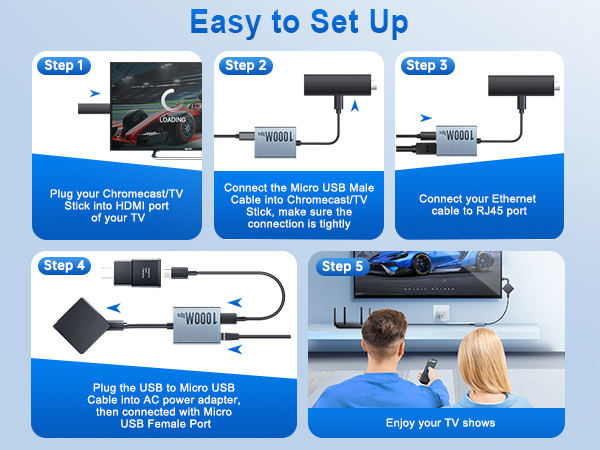 Easy to Set Up

Step 1

LOADING

Plug your Chromecast/TV Stick into HDMI port of your TV

Step 2

1000Mbps

Connect the Micro USB Male Cable into Chromecast/TV Stick, make sure the connection is tightly

Step 3

1000Mbps

Connect your Ethernet cable to RJ45 port

Step 4

1000Mbps

Plug the USB to Micro USB Cable into AC power adapter, then connected with Micro USB Female Port

Step 5

Enjoy your TV shows