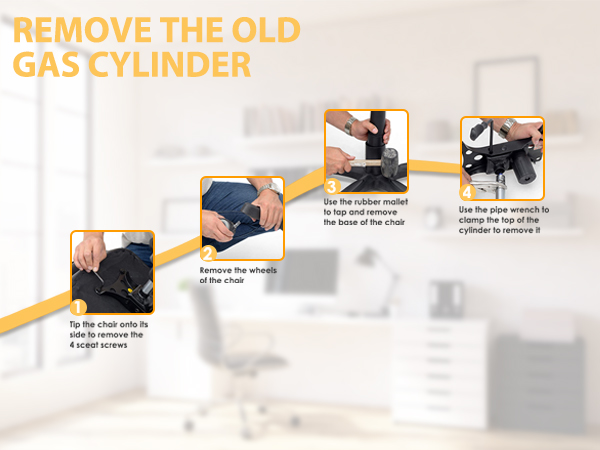 REMOVE THE OLD GAS CYLINDER

1
Tip the chair onto its side to remove the 4 sceat screws

2
Remove the wheels of the chair

3
Use the rubber mallet to tap and remove the base of the chair

4
Use the pipe wrench to clamp the top of the cylinder to remove it