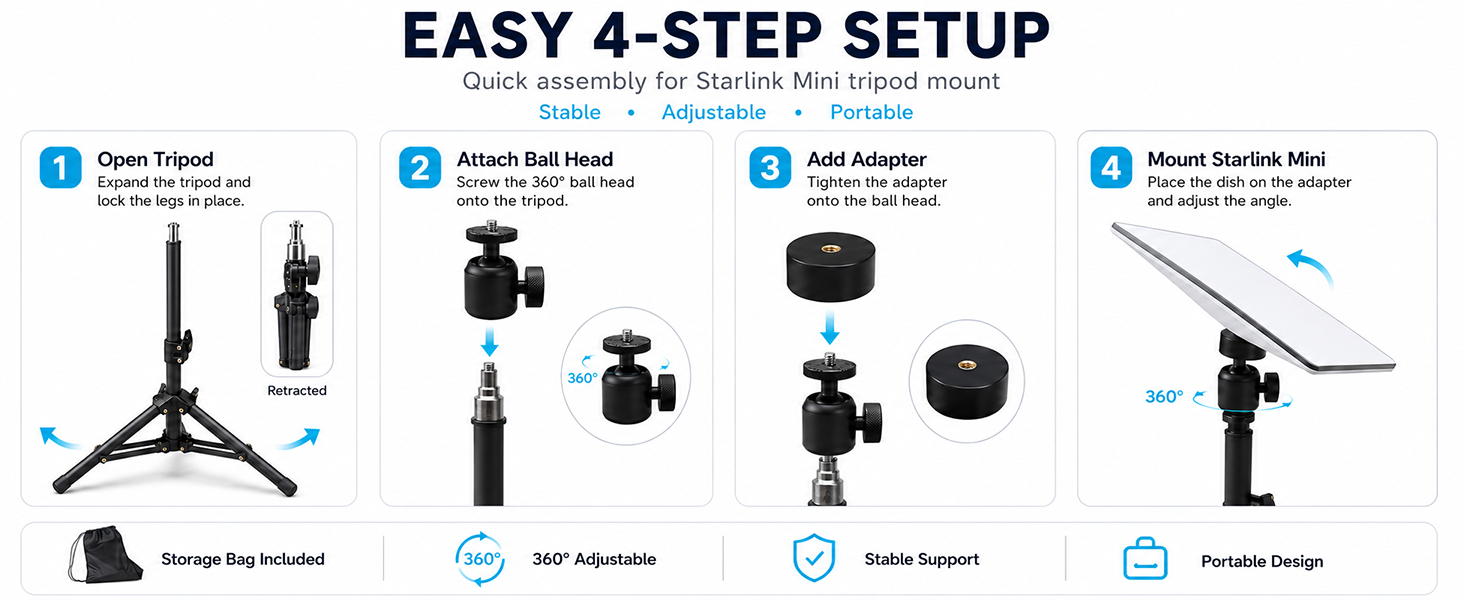 EASY 4-STEP SETUP

Quick assembly for Starlink Mini tripod mount

Stable • Adjustable • Portable

1 Open Tripod
Expand the tripod and lock the legs in place.

Retracted

2 Attach Ball Head
Screw the 360° ball head onto the tripod.

360°

3 Add Adapter
Tighten the adapter onto the ball head.

4 Mount Starlink Mini
Place the dish on the adapter and adjust the angle.

360°

Storage Bag Included

360°

360° Adjustable

Stable Support

Portable Design