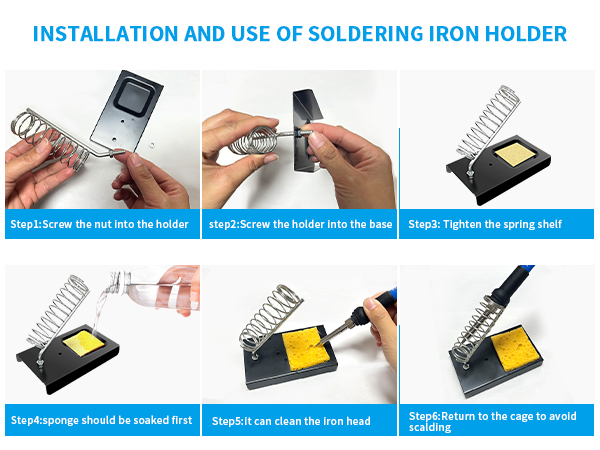 INSTALLATION AND USE OF SOLDERING IRON HOLDER

Step1:Screw the nut into the holder

step2:Screw the holder into the base

Step3: Tighten the spring shelf

Step4:sponge should be soaked first

Step5:it can clean the iron head

Step6:Return to the cage to avoid scalding