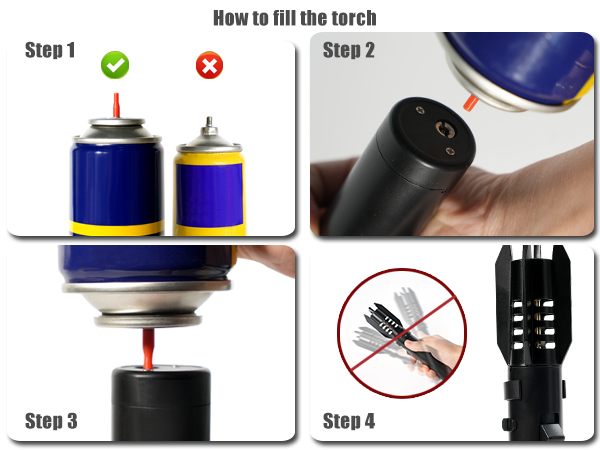 How to fill the torch

Step 1

Step 2

Step 3

Step 4