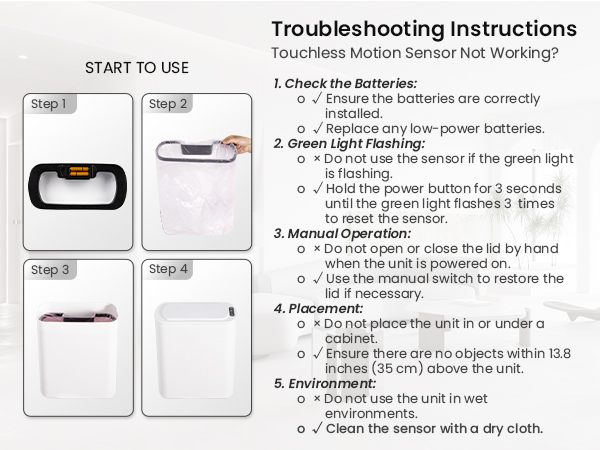 START TO USE

Step 1

Step 2

Step 3

Step 4

Troubleshooting Instructions

Touchless Motion Sensor Not Working?

1. Check the Batteries:
o ✓ Ensure the batteries are correctly installed.
o ✓ Replace any low-power batteries.
2. Green Light Flashing:
o × Do not use the sensor if the green light is flashing.
o ✓ Hold the power button for 3 seconds until the green light flashes 3 times to reset the sensor.
3. Manual Operation:
o × Do not open or close the lid by hand when the unit is powered on.
o ✓ Use the manual switch to restore the lid if necessary.
4. Placement:
o × Do not place the unit in or under a cabinet.
o ✓ Ensure there are no objects within 13.8 inches (35 cm) above the unit.
5. Environment:
o × Do not use the unit in wet environments.
o ✓ Clean the sensor with a dry cloth.