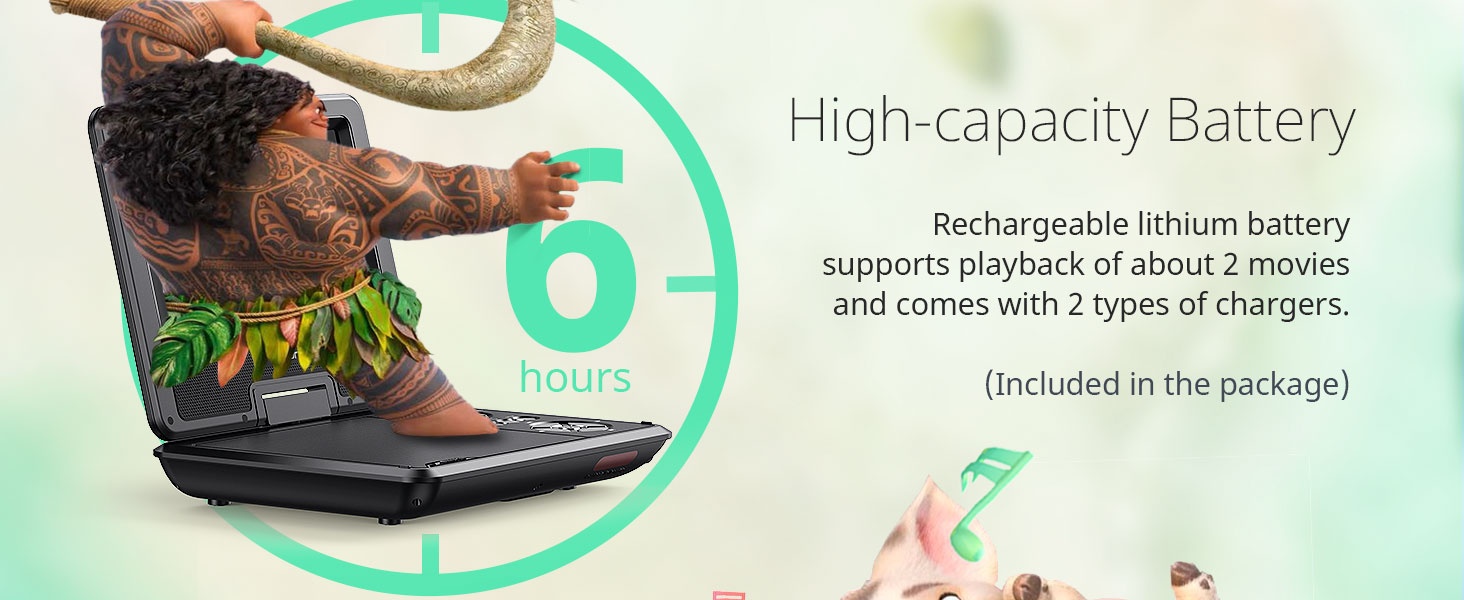 6
hours

High-capacity Battery

Rechargeable lithium battery supports playback of about 2 movies and comes with 2 types of chargers.

(Included in the package)