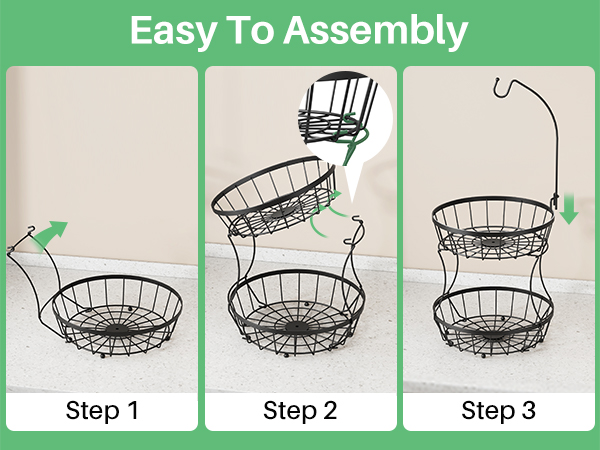 Easy To Assembly

Step 1

Step 2

Step 3