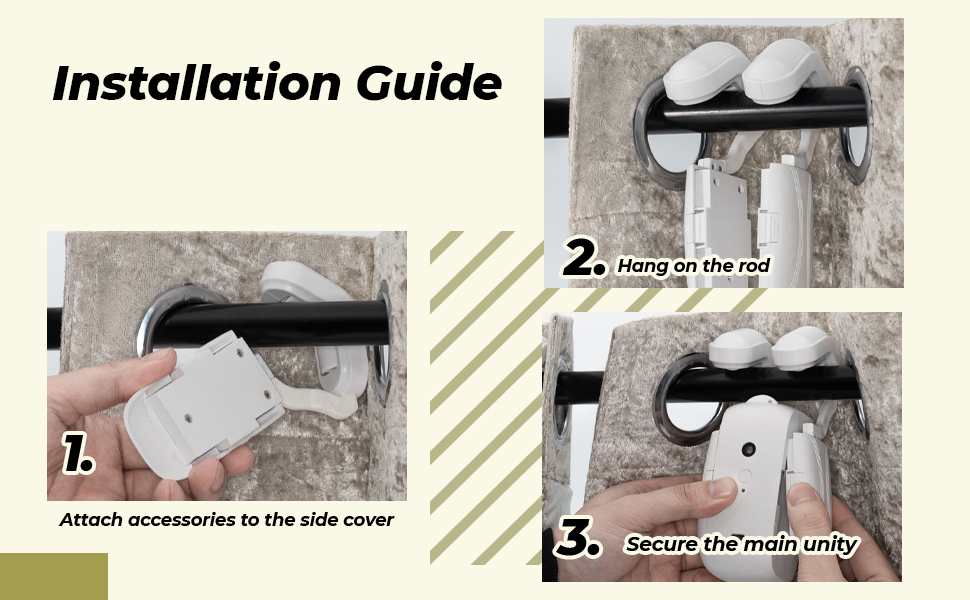 Installation Guide

1.

Attach accessories to the side cover

2. Hang on the rod

3. Secure the main unity