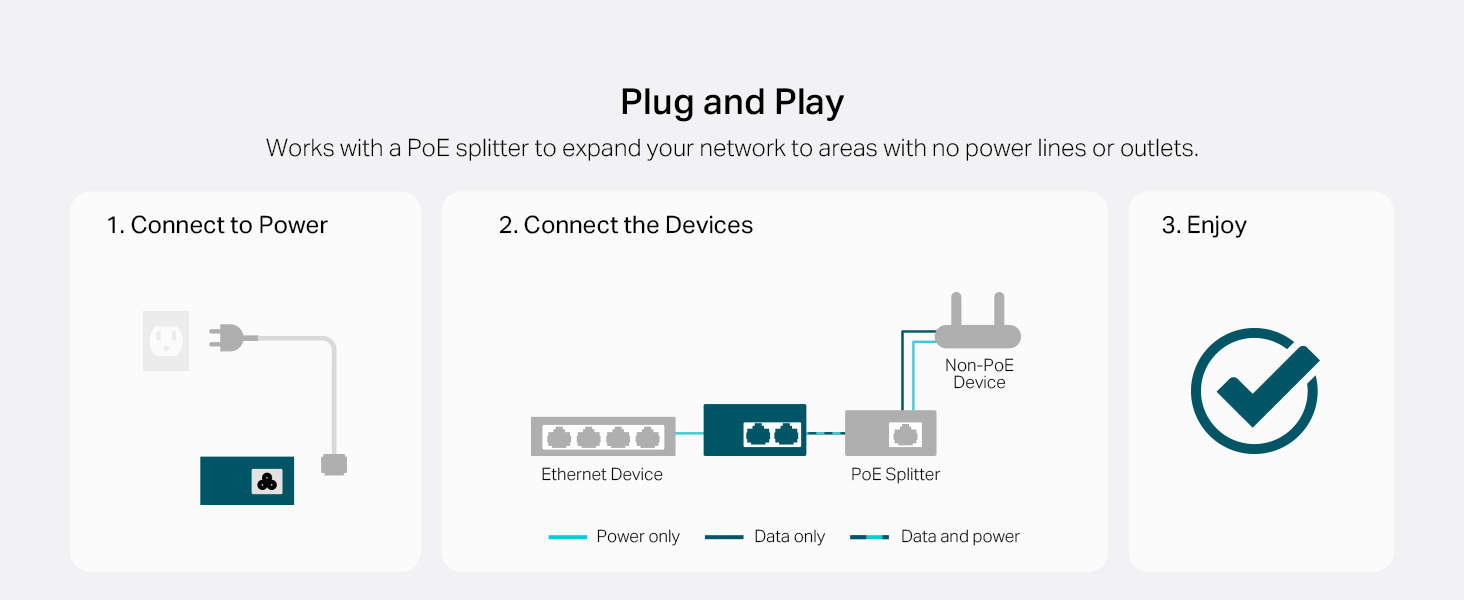 Plug and Play

Works with a PoE splitter to expand your network to areas with no power lines or outlets.

1. Connect to Power

2. Connect the Devices

Non-PoE Device

Ethernet Device

PoE Splitter

Power only

Data only

Data and power

3. Enjoy