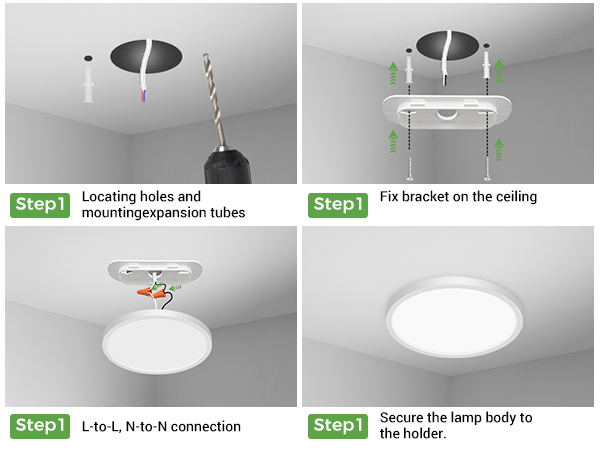 Step1 Locating holes and mountingexpansion tubes

Step1 Fix bracket on the ceiling

Step1 L-to-L, N-to-N connection

Step1 Secure the lamp body to the holder.