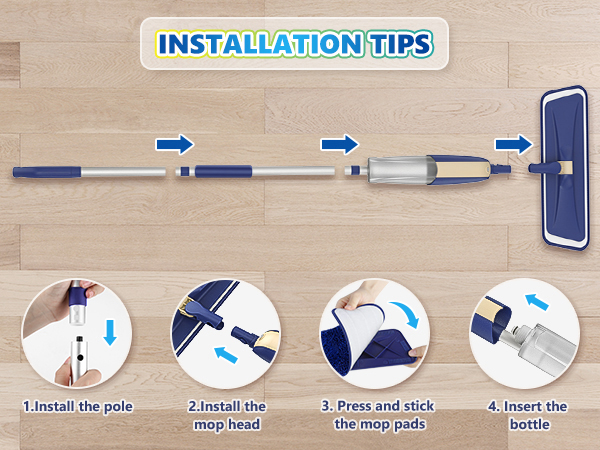 INSTALLATION TIPS

1.Install the pole

2.Install the mop head

3. Press and stick the mop pads

4. Insert the bottle