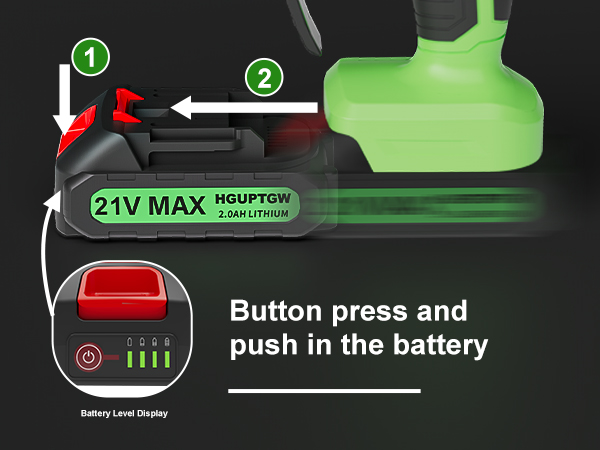 1

2

21V MAX HGUPTGW 2.0AH LITHIUM

Button press and push in the battery

Battery Level Display