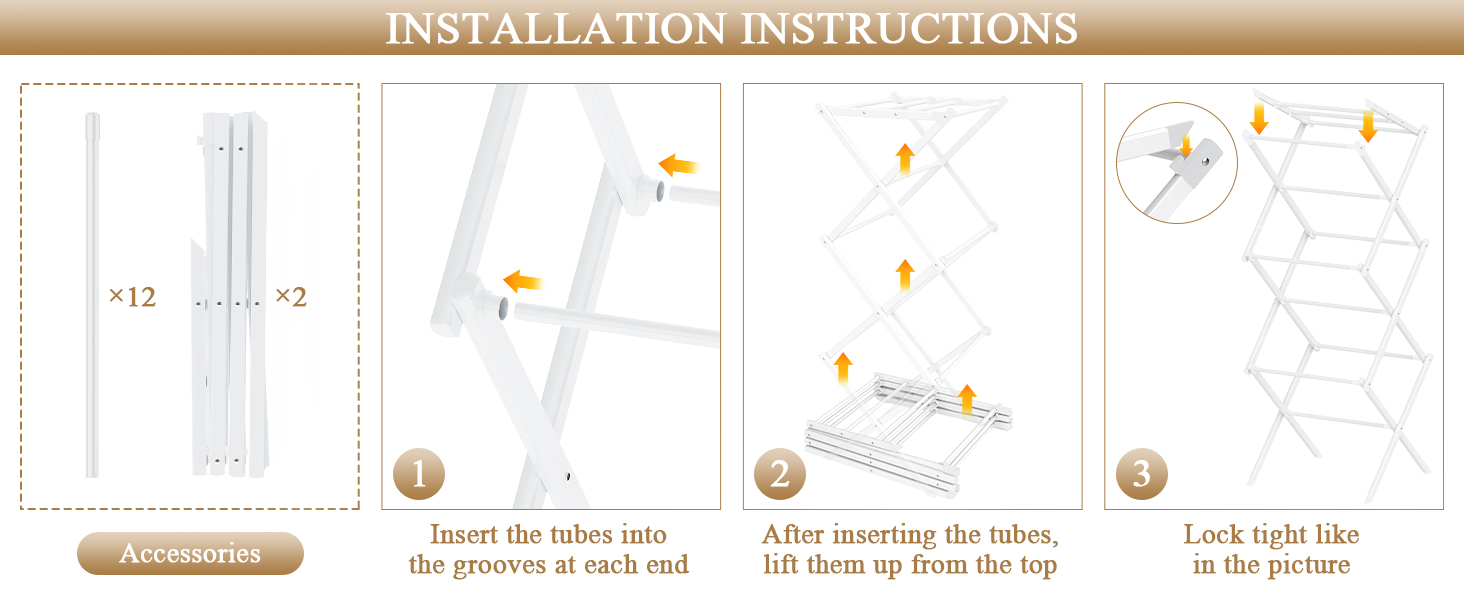 INSTALLATION INSTRUCTIONS

×12

×2

Accessories

1

Insert the tubes into the grooves at each end

2

After inserting the tubes, lift them up from the top

3

Lock tight like in the picture