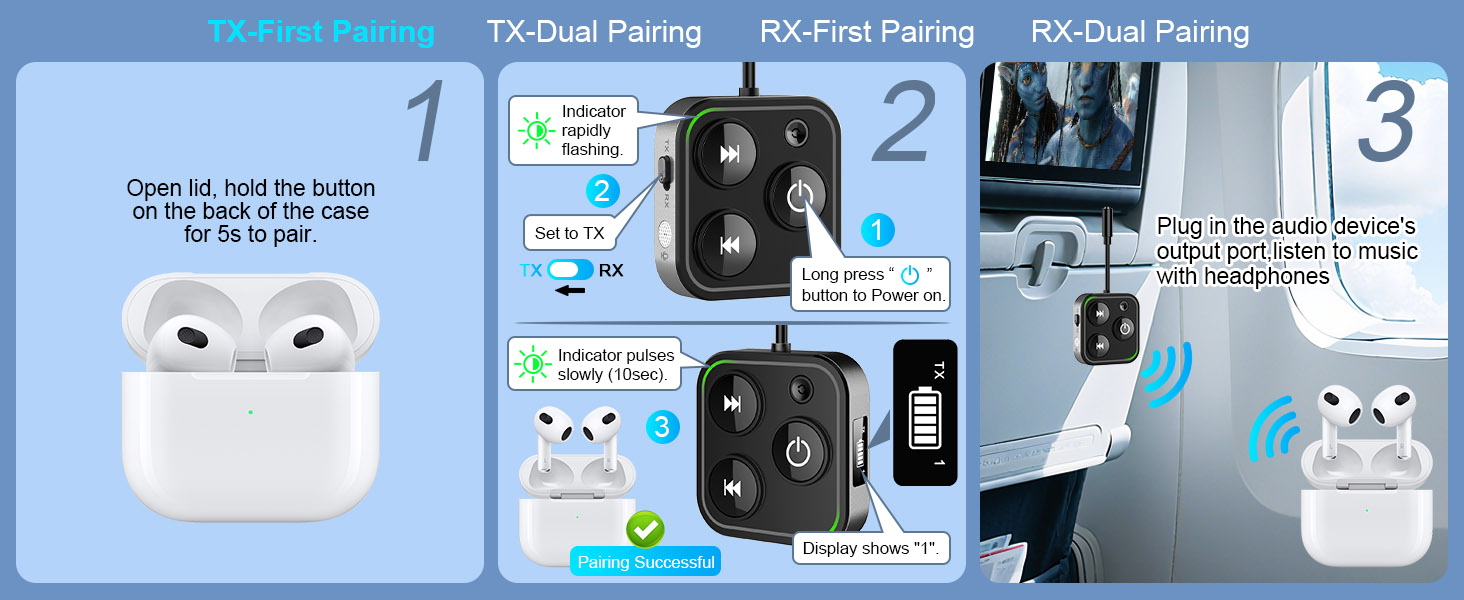 TX-First Pairing TX-Dual Pairing RX-First Pairing RX-Dual Pairing

1

Open lid, hold the button on the back of the case for 5s to pair.

2

Indicator rapidly flashing.

TX

RX

2

Set to TX

TX RX

1

Long press " " button to Power on.

Indicator pulses slowly (10sec).

3

TX

1

Pairing Successful

Display shows "1".

3

Plug in the audio device's output port,listen to music with headphones