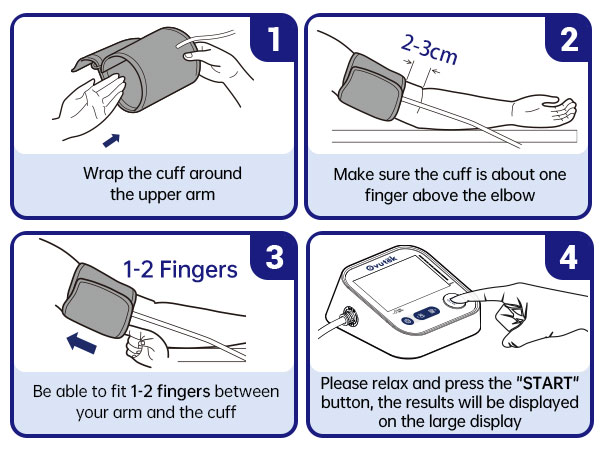 1

Wrap the cuff around the upper arm

2

2-3cm

Make sure the cuff is about one finger above the elbow

3

1-2 Fingers

Be able to fit 1-2 fingers between your arm and the cuff

4

vutek

Please relax and press the "START" button, the results will be displayed on the large display