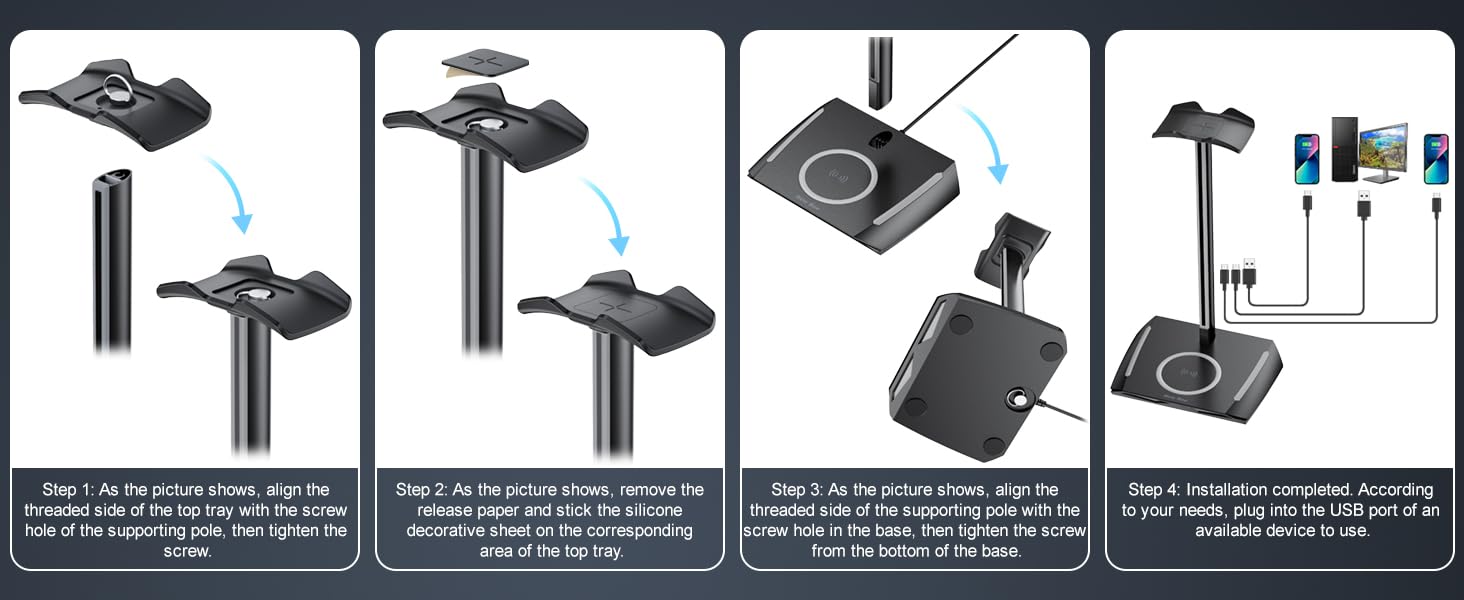 Step 1: As the picture shows, align the threaded side of the top tray with the screw hole of the supporting pole, then tighten the screw.

Step 2: As the picture shows, remove the release paper and stick the silicone decorative sheet on the corresponding area of the top tray.

Step 3: As the picture shows, align the threaded side of the supporting pole with the screw hole in the base, then tighten the screw from the bottom of the base.

Step 4: Installation completed. According to your needs, plug into the USB port of an available device to use.