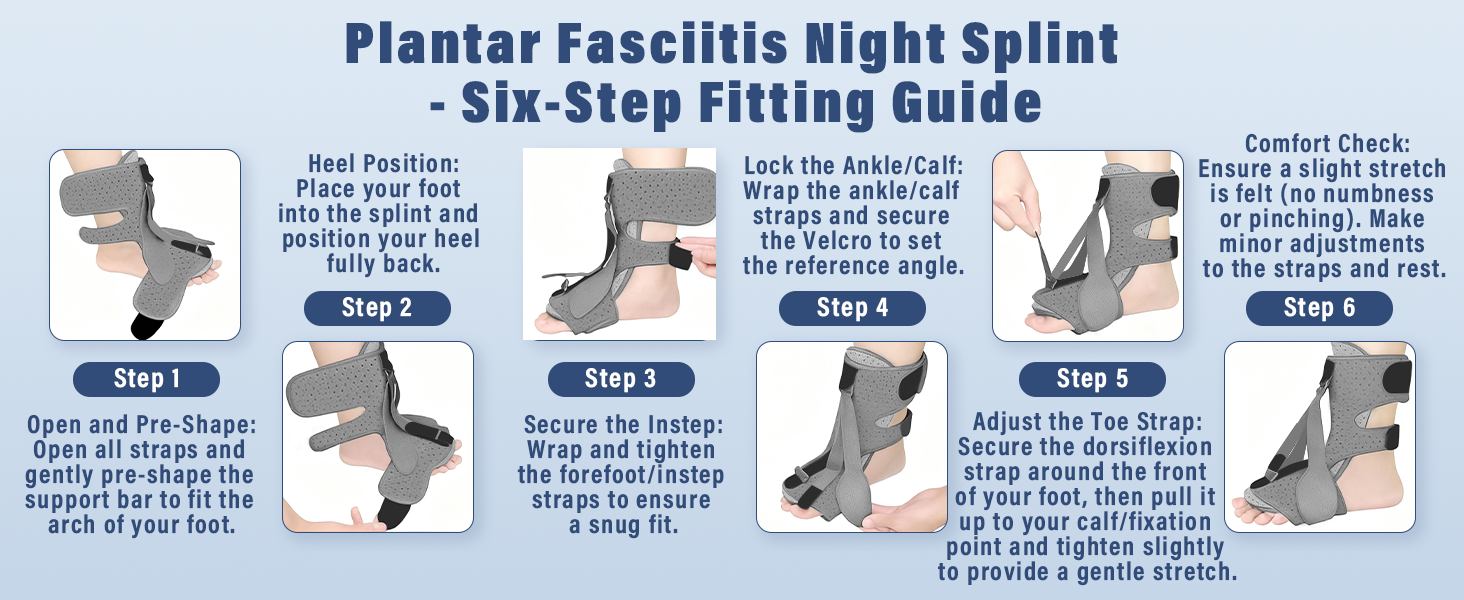 Plantar Fasciitis Night Splint
- Six-Step Fitting Guide

Step 1

Open and Pre-Shape: Open all straps and gently pre-shape the support bar to fit the arch of your foot.

Heel Position: Place your foot into the splint and position your heel fully back.

Step 2

Step 3

Secure the Instep: Wrap and tighten the forefoot/instep straps to ensure a snug fit.

Lock the Ankle/Calf: Wrap the ankle/calf straps and secure the Velcro to set the reference angle.

Step 4

Step 5

Adjust the Toe Strap: Secure the dorsiflexion strap around the front of your foot, then pull it up to your calf/fixation point and tighten slightly to provide a gentle stretch.

Comfort Check: Ensure a slight stretch is felt (no numbness or pinching). Make minor adjustments to the straps and rest.

Step 6