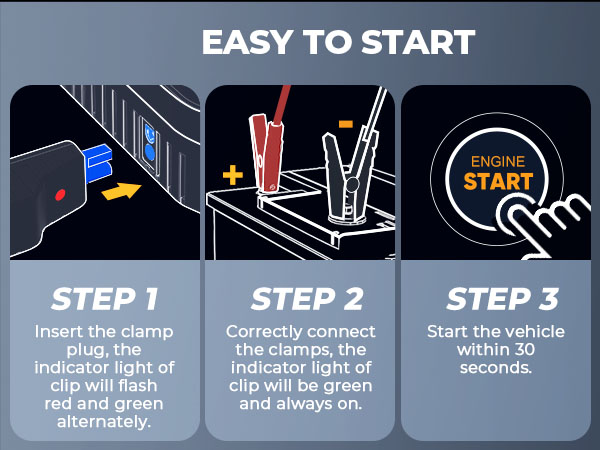 EASY TO START

+

-

ENGINE
START

STEP 1
Insert the clamp plug, the indicator light of clip will flash red and green alternately.

STEP 2
Correctly connect the clamps, the indicator light of clip will be green and always on.

STEP 3
Start the vehicle within 30 seconds.