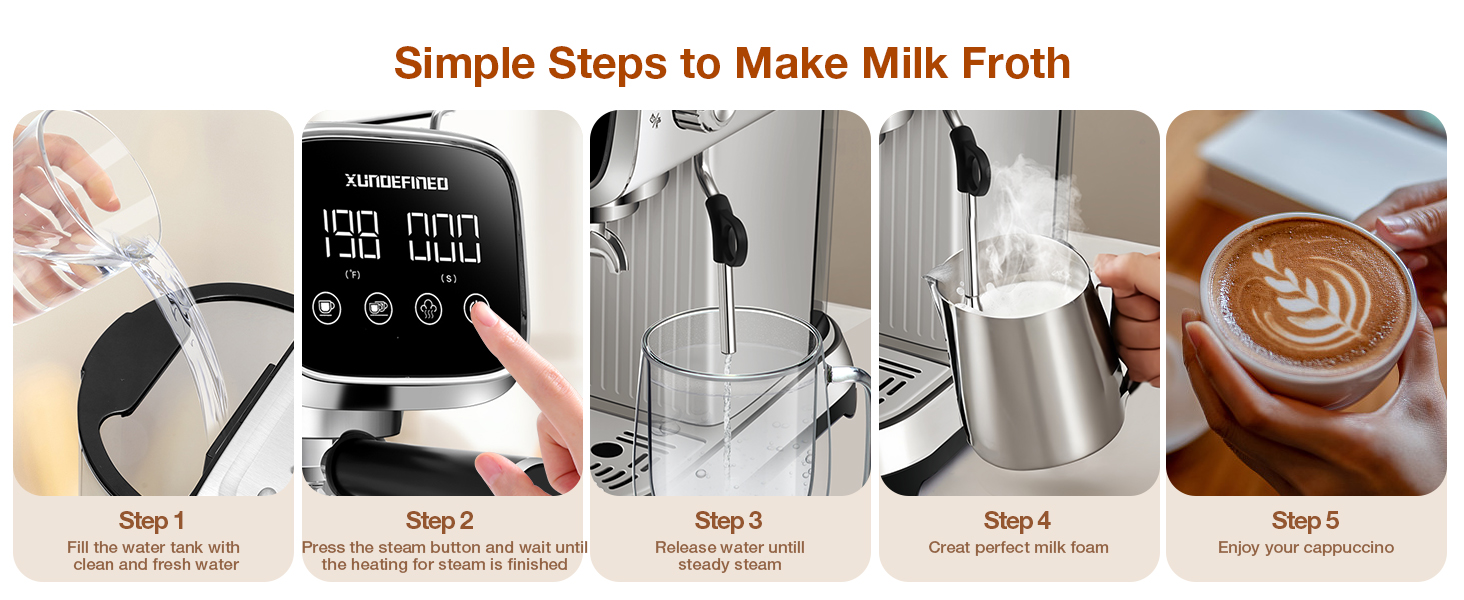 Simple Steps to Make Milk Froth

XUNDEFINED

198 000

(°F) (S)

Step 1
Fill the water tank with clean and fresh water

Step 2
Press the steam button and wait until the heating for steam is finished

Step 3
Release water untill steady steam

Step 4
Creat perfect milk foam

Step 5
Enjoy your cappuccino