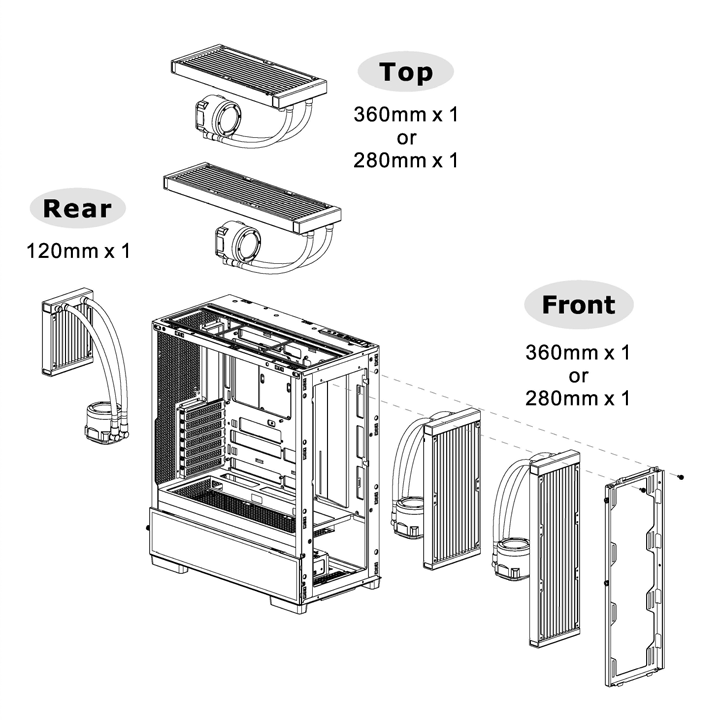 Top
360mm x 1
or
280mm x 1

Rear
120mm x 1

Front
360mm x 1
or
280mm x 1