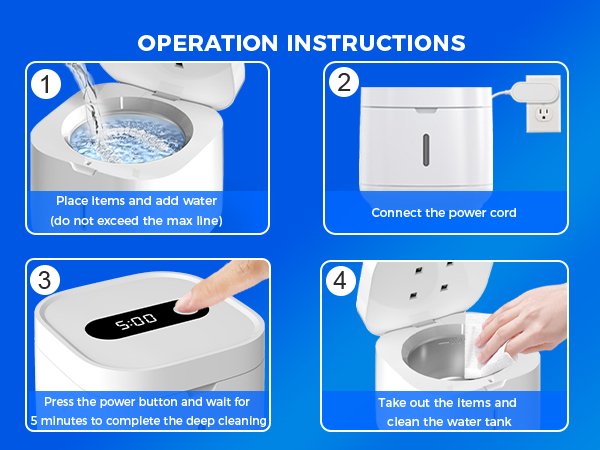 OPERATION INSTRUCTIONS

1

Place items and add water
(do not exceed the max line)

2

Connect the power cord

3

5:00

Press the power button and wait for 5 minutes to complete the deep cleaning

4

Take out the items and clean the water tank