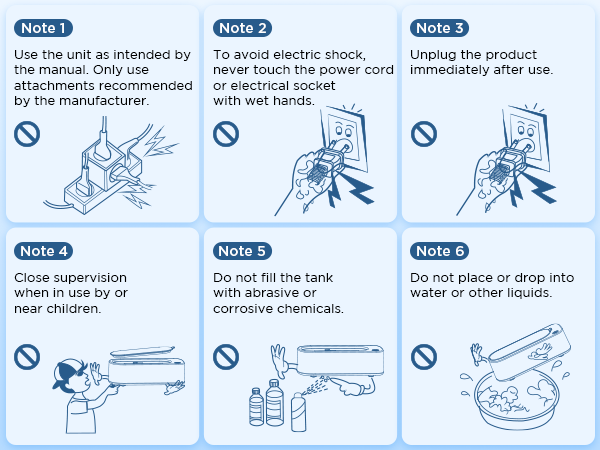 Note 1
Use the unit as intended by the manual. Only use attachments recommended by the manufacturer.

Note 2
To avoid electric shock, never touch the power cord or electrical socket with wet hands.

Note 3
Unplug the product immediately after use.

Note 4
Close supervision when in use by or near children.

Note 5
Do not fill the tank with abrasive or corrosive chemicals.

Note 6
Do not place or drop into water or other liquids.