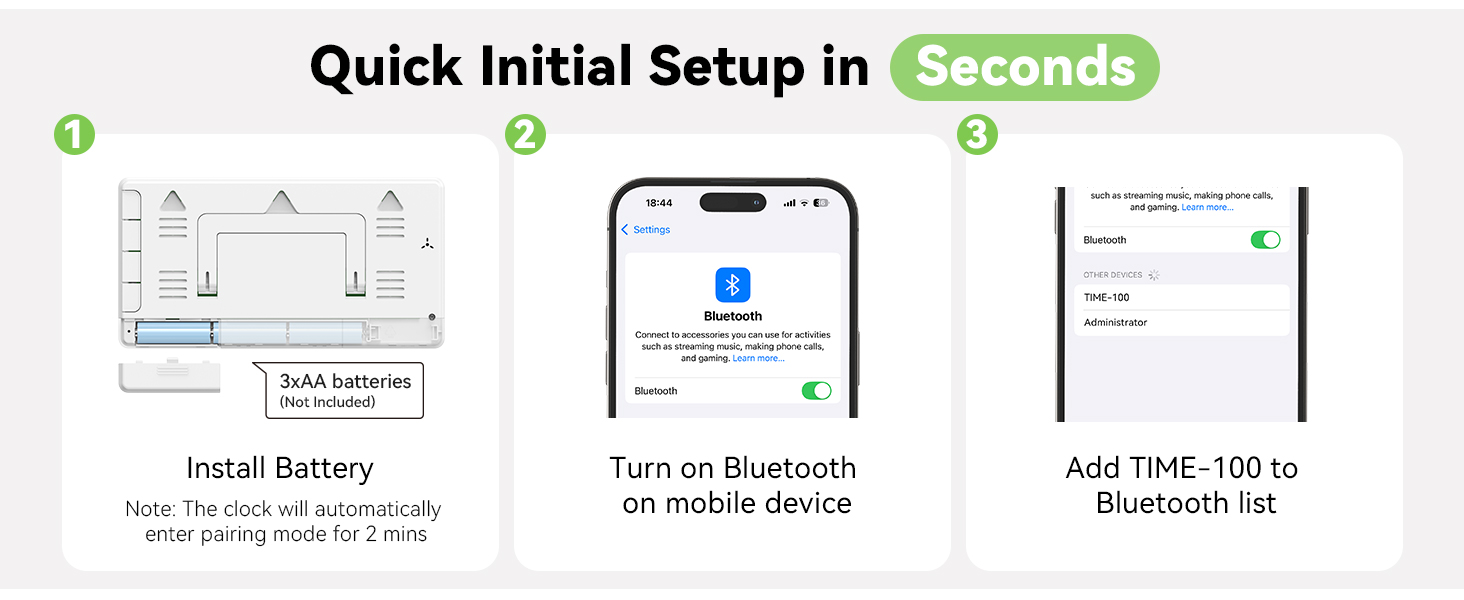 Quick Initial Setup in Seconds

1

3xAA batteries
(Not Included)

Install Battery

Note: The clock will automatically enter pairing mode for 2 mins

2

18:44

Settings

Bluetooth

Connect to accessories you can use for activities such as streaming music, making phone calls, and gaming. Learn more...

Bluetooth

Turn on Bluetooth on mobile device

3

such as streaming music, making phone calls, and gaming. Learn more...

Bluetooth

OTHER DEVICES

TIME-100

Administrator

Add TIME-100 to Bluetooth list