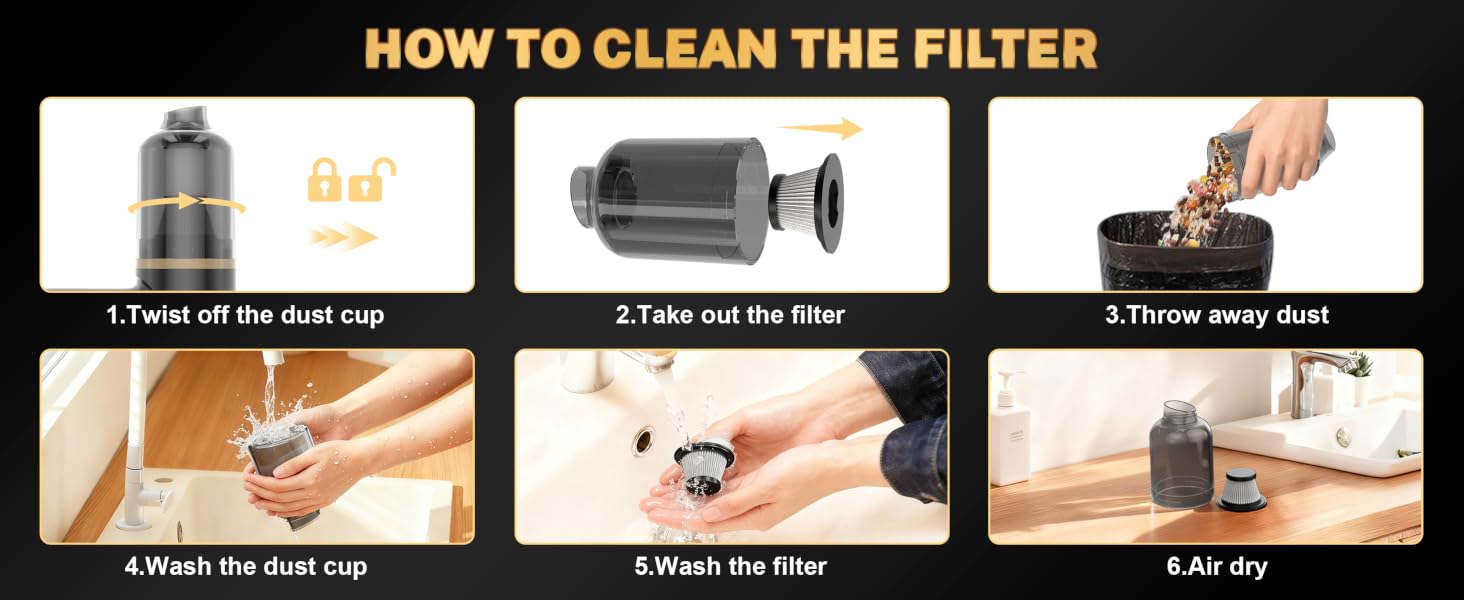 HOW TO CLEAN THE FILTER

1.Twist off the dust cup

2.Take out the filter

3.Throw away dust

4.Wash the dust cup

5.Wash the filter

6.Air dry