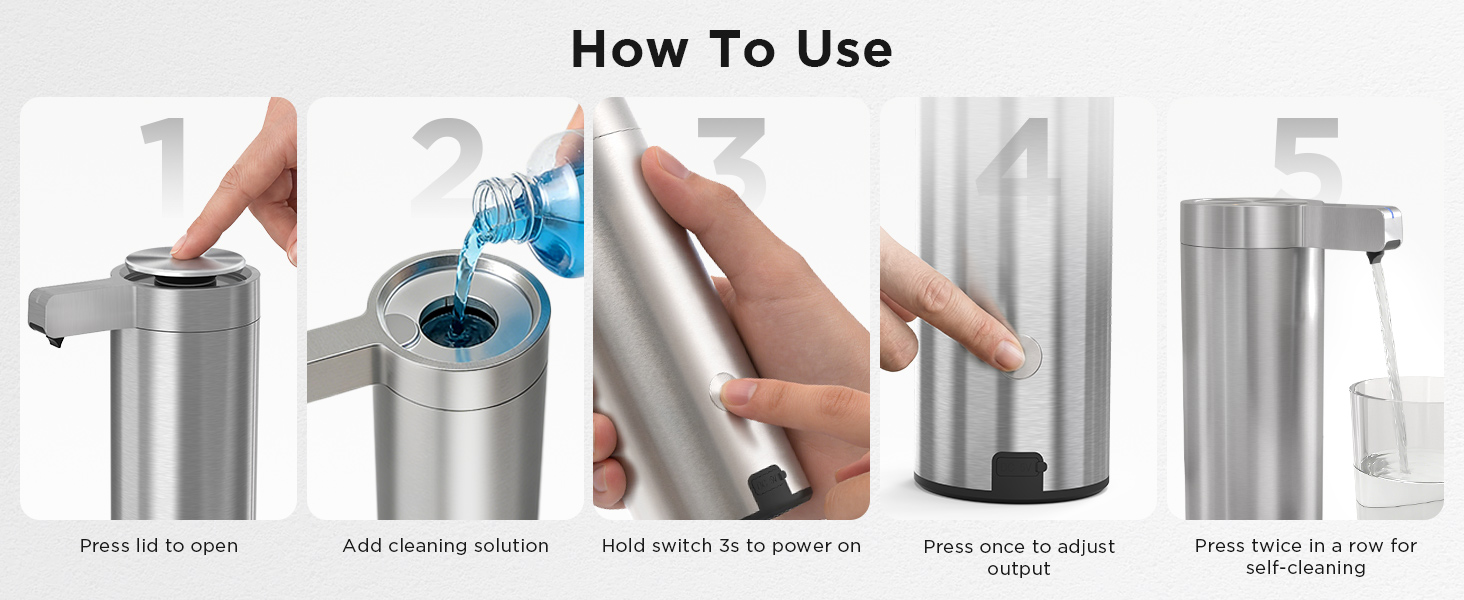 How To Use

1

Press lid to open

2

Add cleaning solution

3

Hold switch 3s to power on

4

Press once to adjust output

5

Press twice in a row for self-cleaning