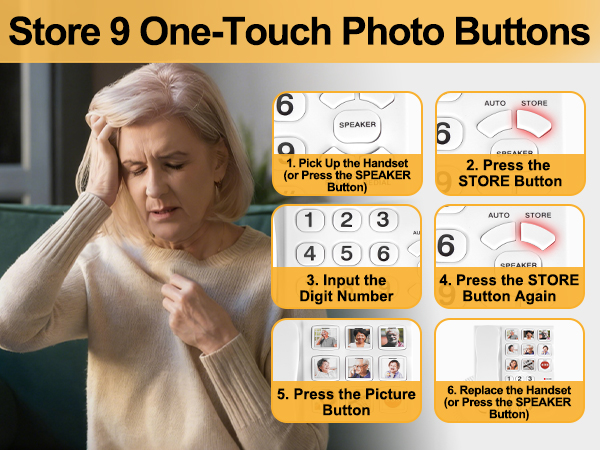 Store 9 One-Touch Photo Buttons

6

SPEAKER

9

1. Pick Up the Handset (or Press the SPEAKER Button)

AUTO STORE

6

SPEAKER

2. Press the STORE Button

1 2 3

4 5 6

3. Input the Digit Number

AUTO STORE

6

SPEAKER

4. Press the STORE Button Again

5. Press the Picture Button

1 2 3

6. Replace the Handset (or Press the SPEAKER Button)