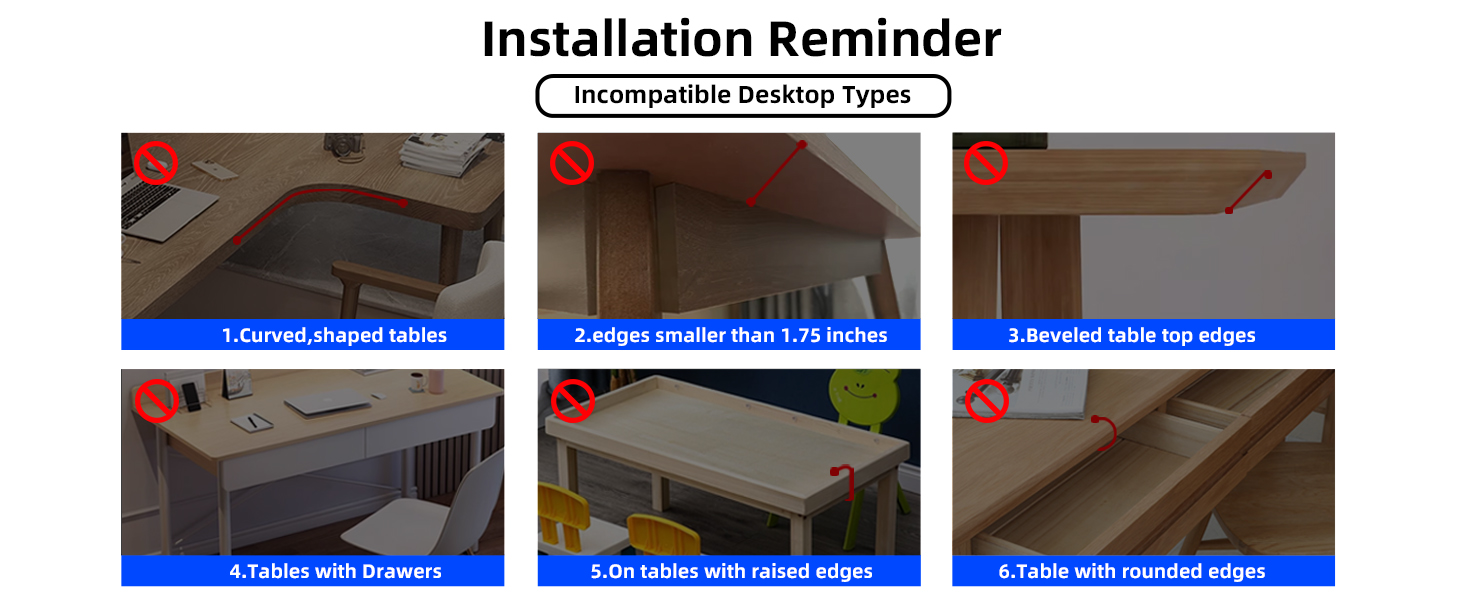 Installation Reminder

Incompatible Desktop Types

1.Curved,shaped tables

2.edges smaller than 1.75 inches

3.Beveled table top edges

4.Tables with Drawers

5.On tables with raised edges

6.Table with rounded edges