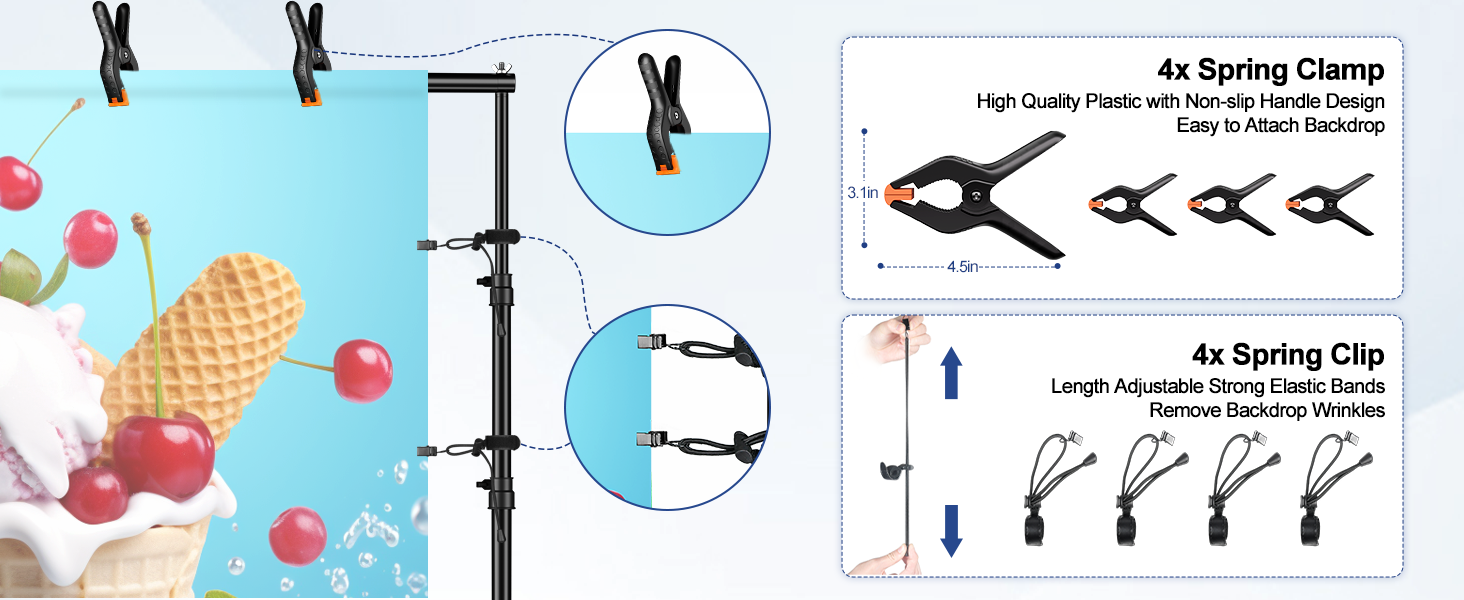 4x Spring Clamp
High Quality Plastic with Non-slip Handle Design
Easy to Attach Backdrop

3.1in
4.5in

4x Spring Clip
Length Adjustable Strong Elastic Bands
Remove Backdrop Wrinkles