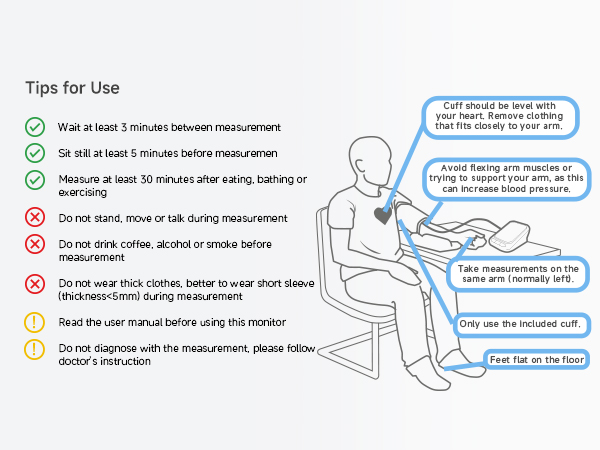 Tips for Use

Wait at least 3 minutes between measurement

Sit still at least 5 minutes before measuremen

Measure at least 30 minutes after eating, bathing or exercising

Do not stand, move or talk during measurement

Do not drink coffee, alcohol or smoke before measurement

Do not wear thick clothes, better to wear short sleeve (thickness<5mm) during measurement

Read the user manual before using this monitor

Do not diagnose with the measurement, please follow doctor's instruction

Cuff should be level with your heart. Remove clothing that fits closely to your arm.

Avoid flexing arm muscles or trying to support your arm, as this can increase blood pressure.

Take measurements on the same arm (normally left).

Only use the included cuff.

Feet flat on the floor